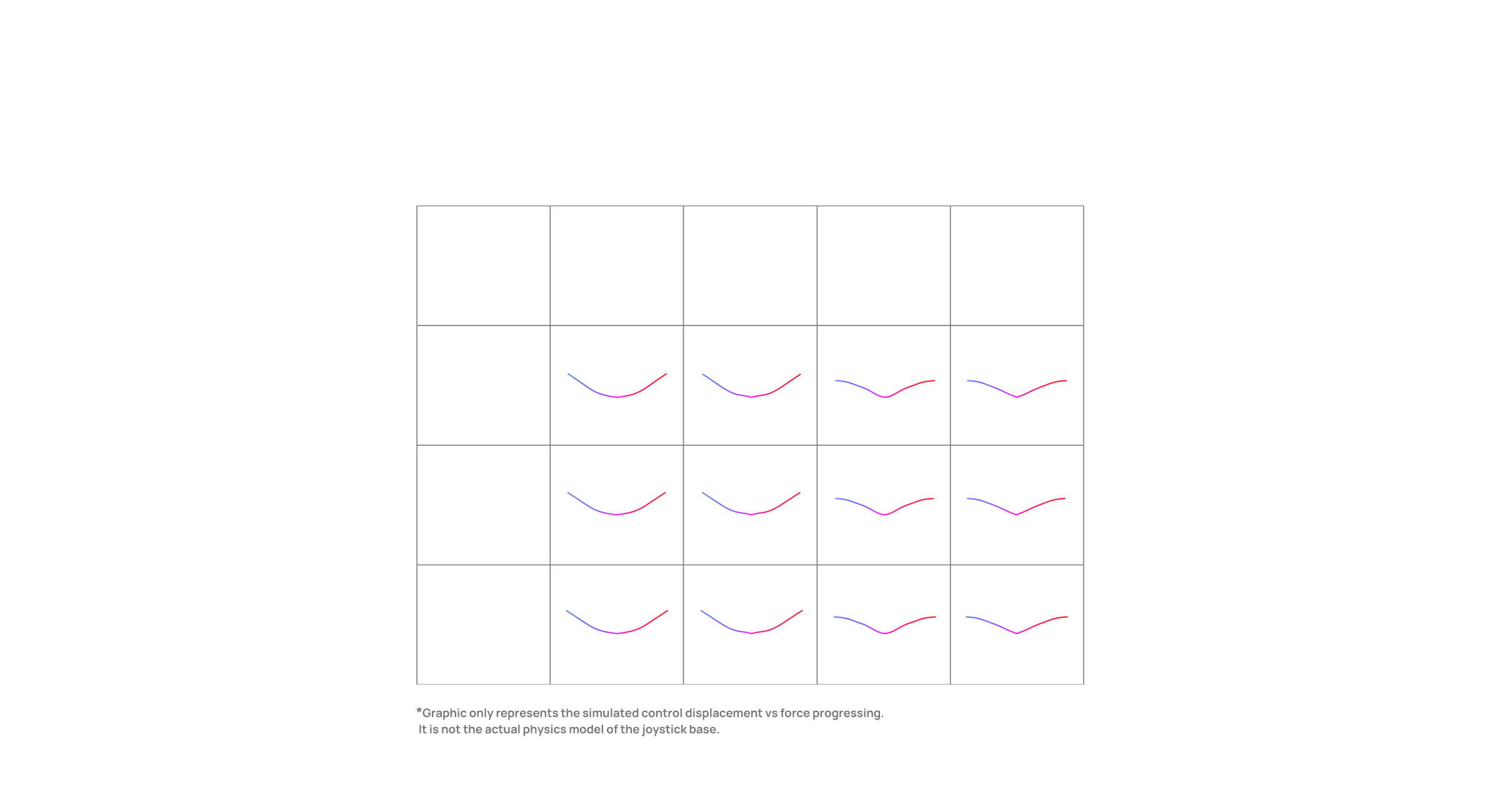 *Graphic only represents the simulated control displacement vs force progressing. It is not the actual physics model of the joystick base.